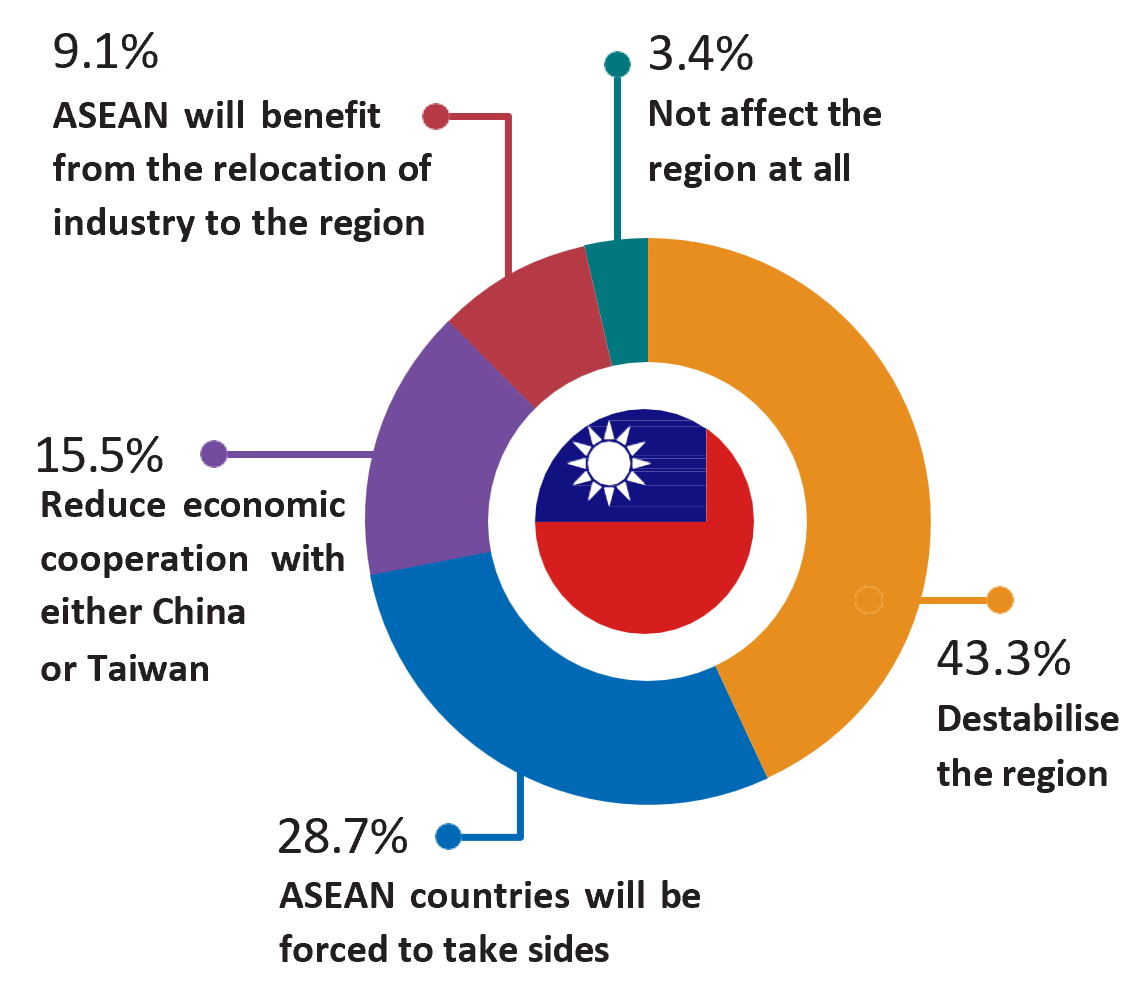 9.1%
ASEAN will benefit from the relocation of industry to the region

3.4%
Not affect the region at all

15.5%
Reduce economic cooperation with either China or Taiwan

43.3%
Destabilise the region

28.7%
ASEAN countries will be forced to take sides